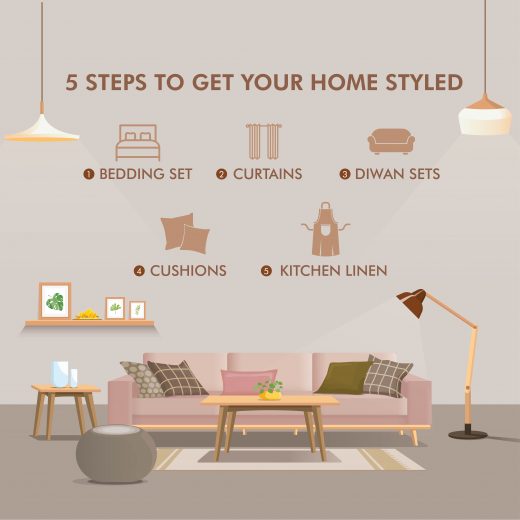 5 STEPS TO GET YOUR HOME STYLED

1 BEDDING SET

2 CURTAINS

3 DIWAN SETS

4 CUSHIONS

5 KITCHEN LINEN